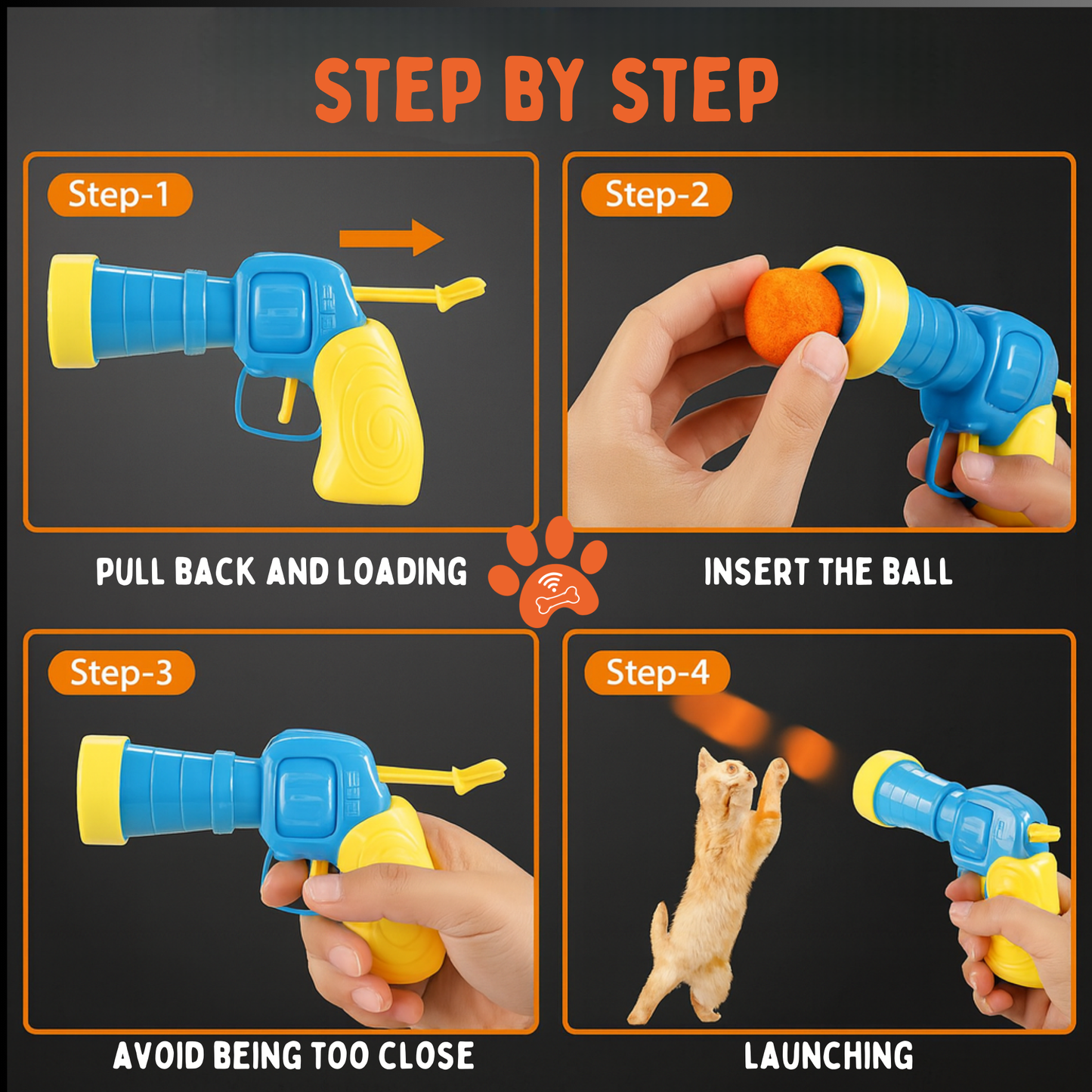 STEP BY STEP

Step-1

PULL BACK AND LOADING

Step-2

INSERT THE BALL

Step-3

AVOID BEING TOO CLOSE

Step-4

LAUNCHING