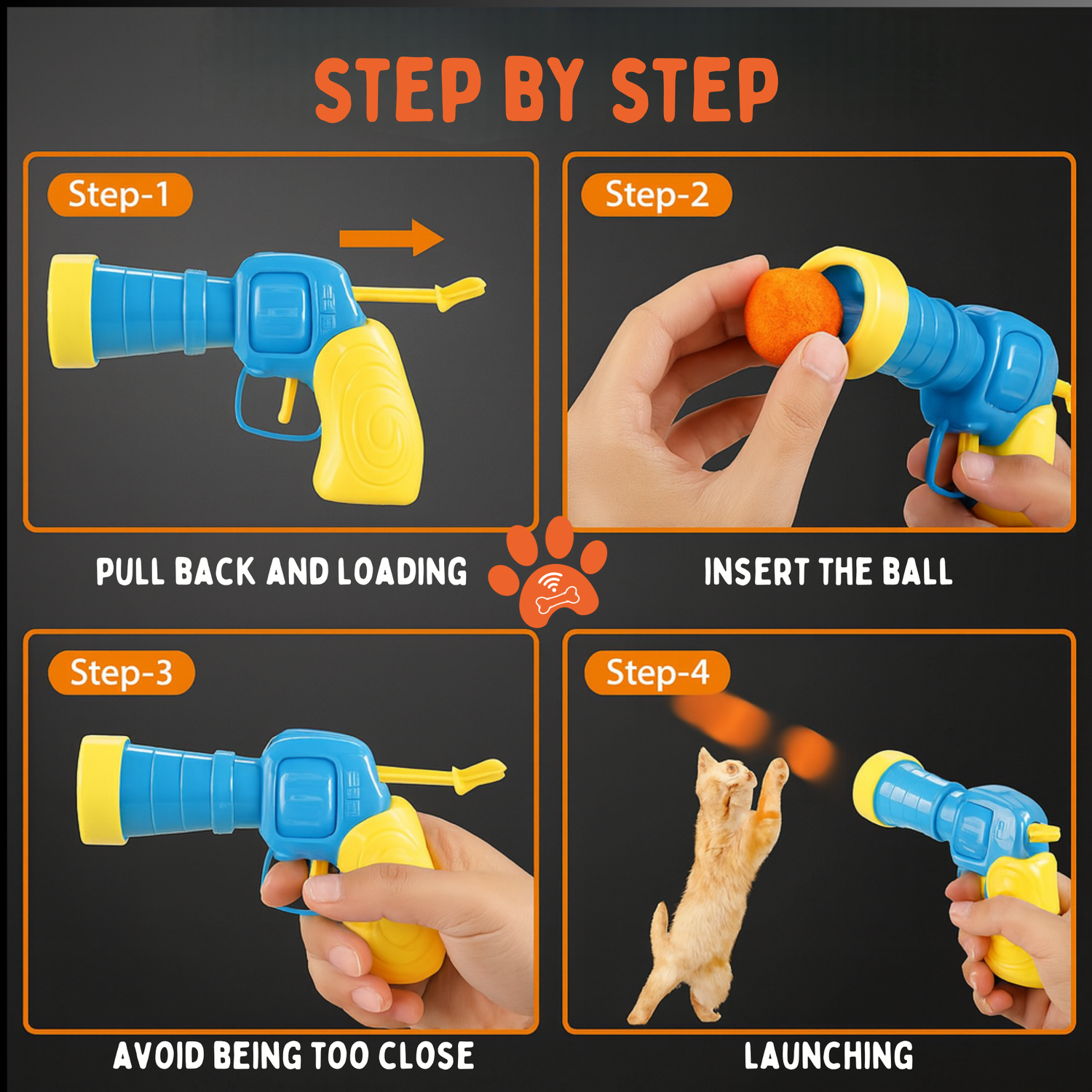 STEP BY STEP

Step-1

PULL BACK AND LOADING

Step-2

INSERT THE BALL

Step-3

AVOID BEING TOO CLOSE

Step-4

LAUNCHING