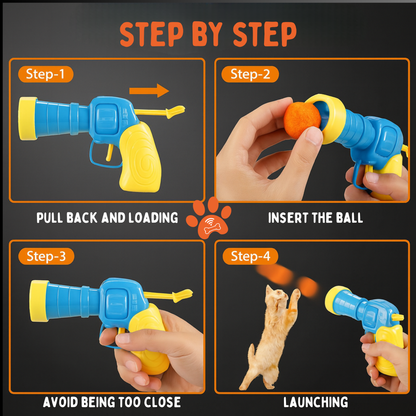 STEP BY STEP

Step-1

PULL BACK AND LOADING

Step-2

INSERT THE BALL

Step-3

AVOID BEING TOO CLOSE

Step-4

LAUNCHING