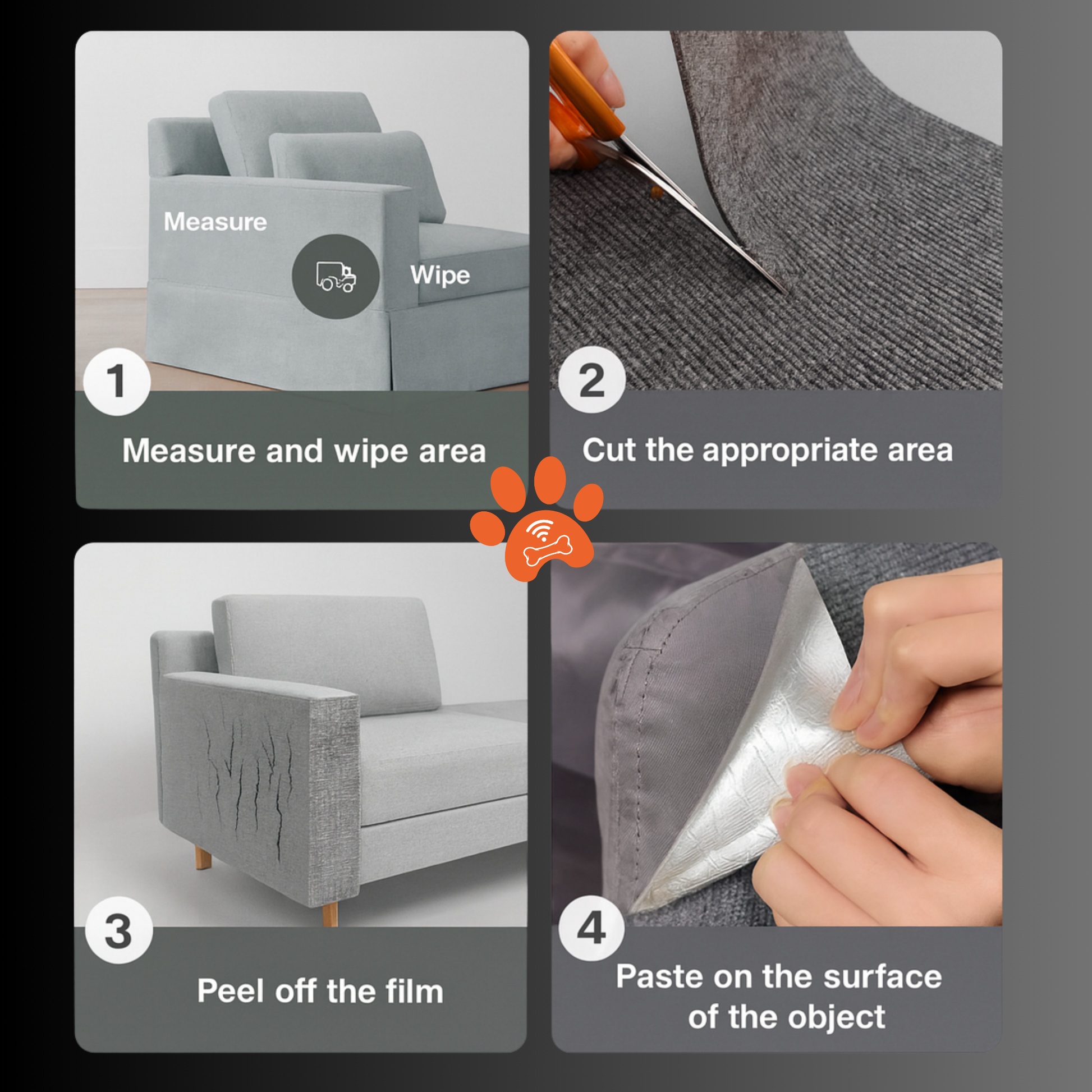 Measure

Wipe

1

Measure and wipe area

2

Cut the appropriate area

3

Peel off the film

4

Paste on the surface of the object